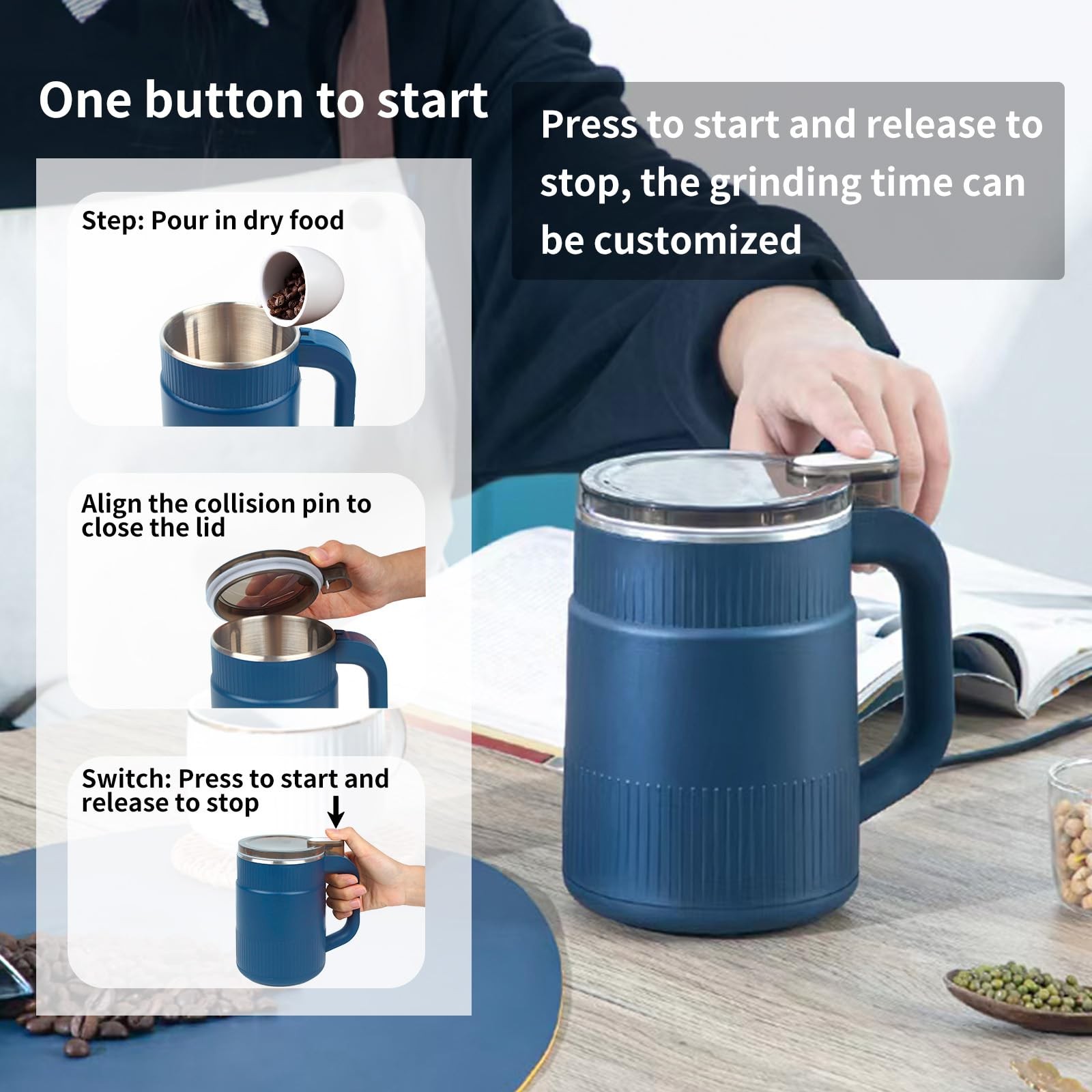 One button to start

Press to start and release to stop, the grinding time can be customized

Step: Pour in dry food

Align the collision pin to close the lid

Switch: Press to start and release to stop