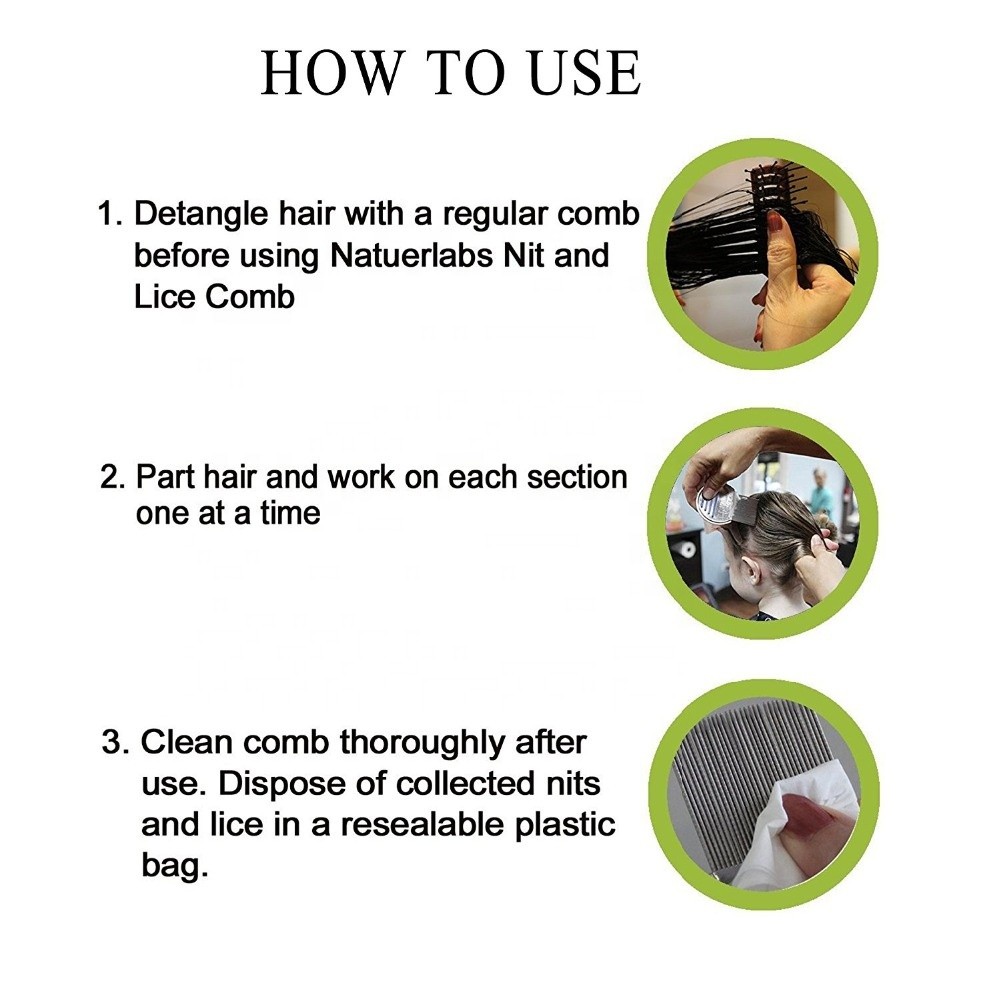 HOW TO USE

1. Detangle hair with a regular comb before using Natuerlabs Nit and Lice Comb

2. Part hair and work on each section one at a time

3. Clean comb thoroughly after use. Dispose of collected nits and lice in a resealable plastic bag.