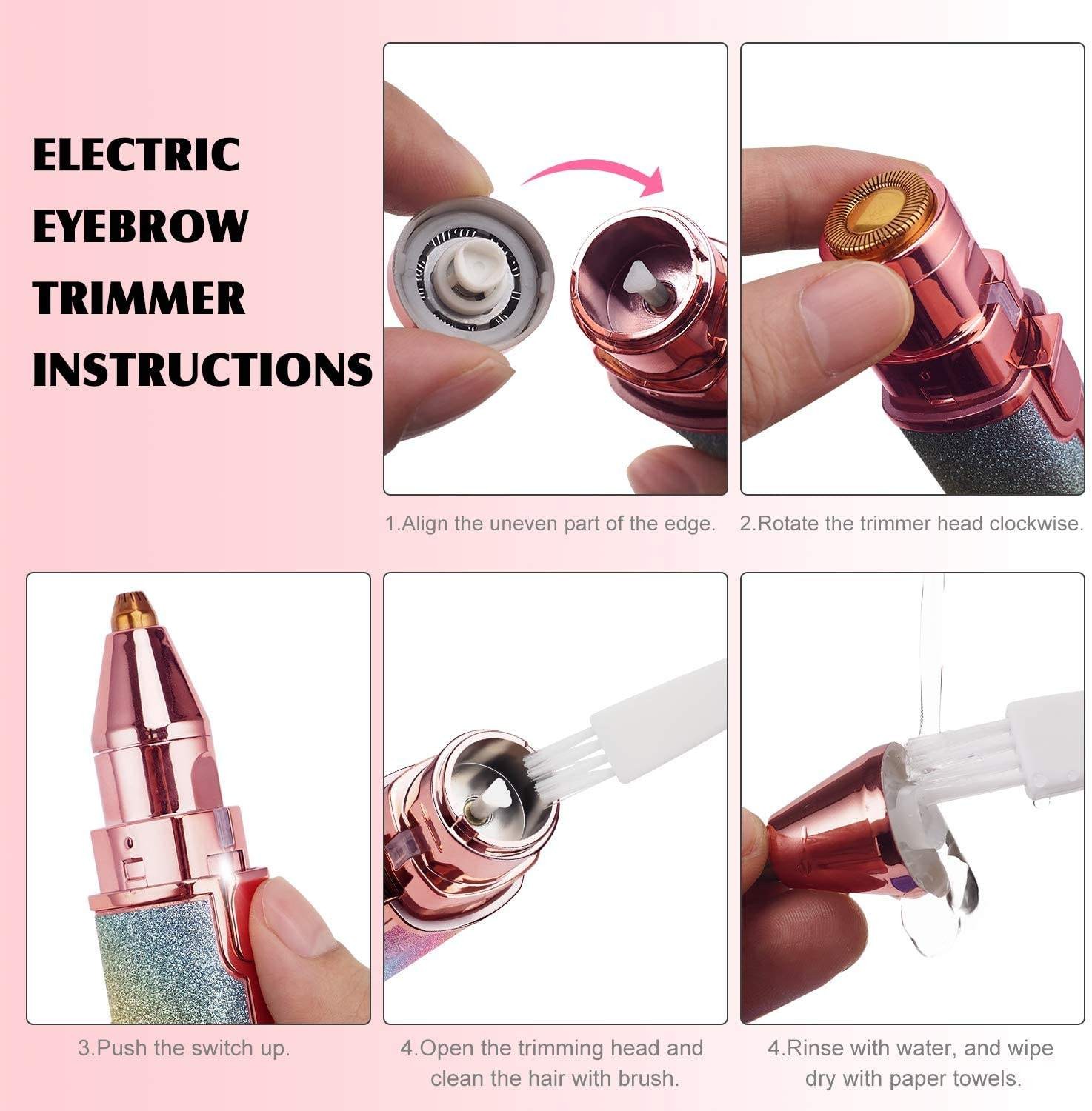 ELECTRIC
EYEBROW
TRIMMER
INSTRUCTIONS

1.Align the uneven part of the edge.

2.Rotate the trimmer head clockwise.

3.Push the switch up.

4.Open the trimming head and clean the hair with brush.

4.Rinse with water, and wipe dry with paper towels.