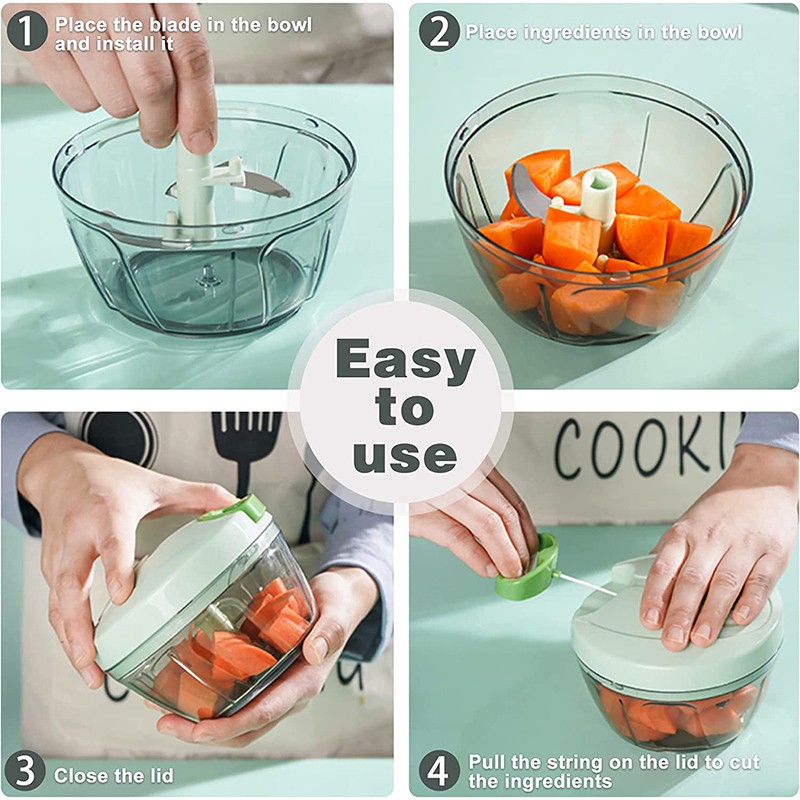 1 Place the blade in the bowl and install it

2 Place ingredients in the bowl

Easy to use

COOKI

3 Close the lid

4 Pull the string on the lid to cut the ingredients