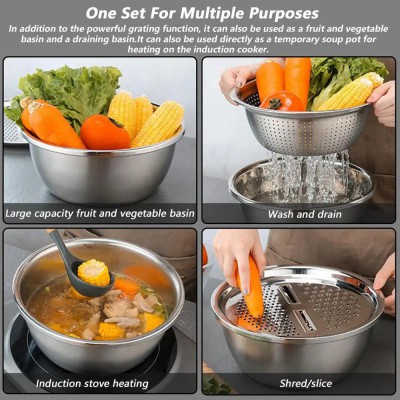 One Set For Multiple Purposes

In addition to the powerful grating function, it can also be used as a fruit and vegetable basin and a draining basin.It can also be used directly as a temporary soup pot for heating on the induction cooker.

Large capacity fruit and vegetable basin

Wash and drain

Induction stove heating

Shred/slice